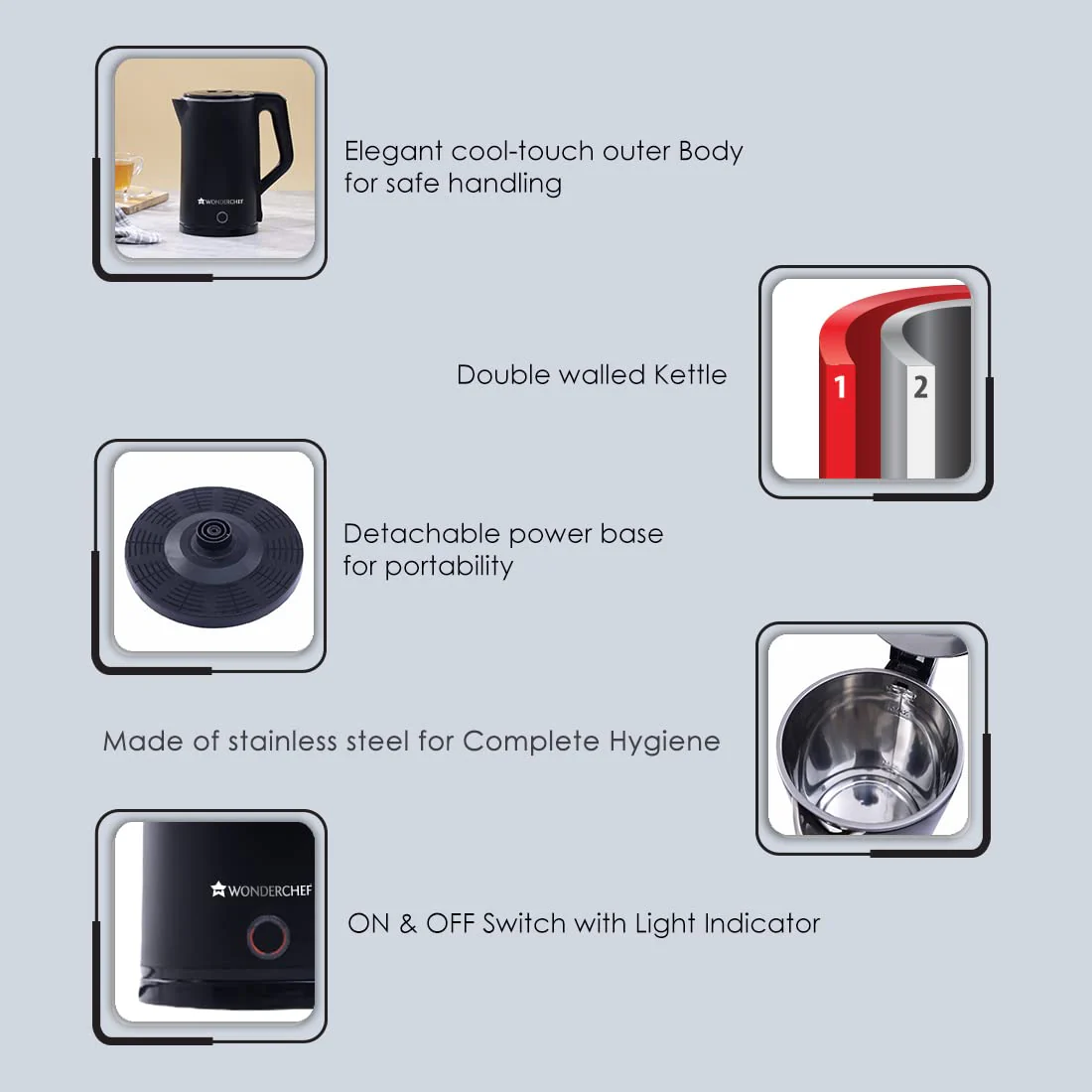 WONDERCHEF

Elegant cool-touch outer Body for safe handling

Double walled Kettle

1

2

Detachable power base for portability

Made of stainless steel for Complete Hygiene

WONDERCHEF

ON & OFF Switch with Light Indicator