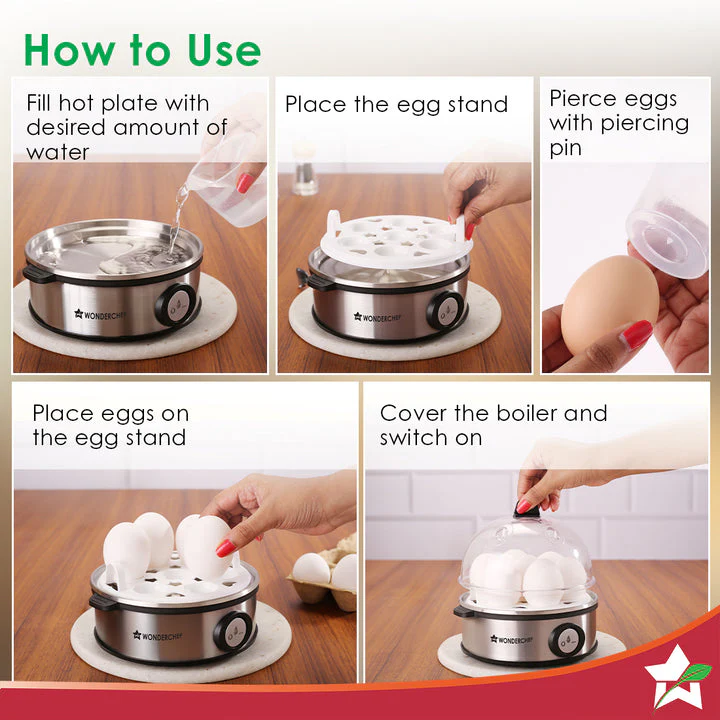 How to Use

Fill hot plate with desired amount of water

WONDERCHEF

Place the egg stand

WONDERCHEF

Pierce eggs with piercing pin

Place eggs on the egg stand

WONDERCHEF

Cover the boiler and switch on

WONDERCHEF