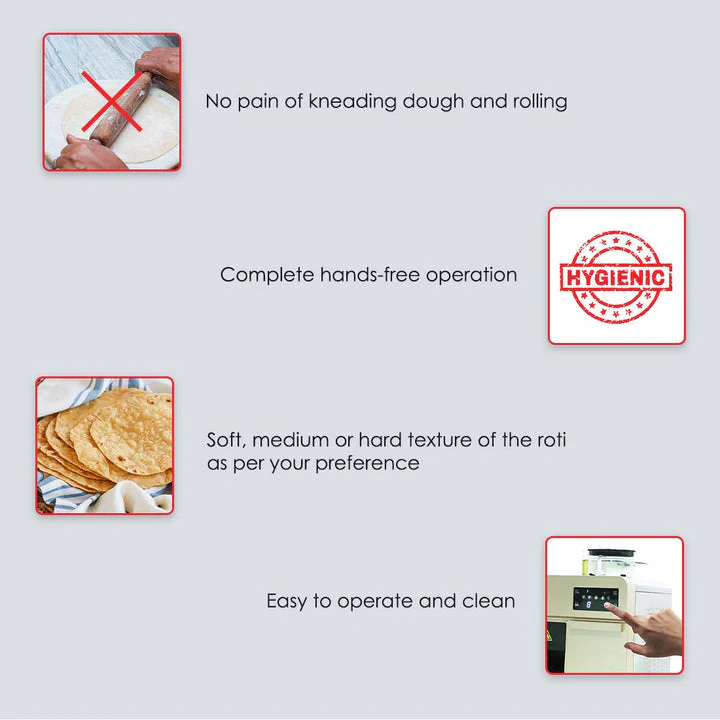 No pain of kneading dough and rolling

Complete hands-free operation

HYGIENIC

Soft, medium or hard texture of the roti as per your preference

Easy to operate and clean