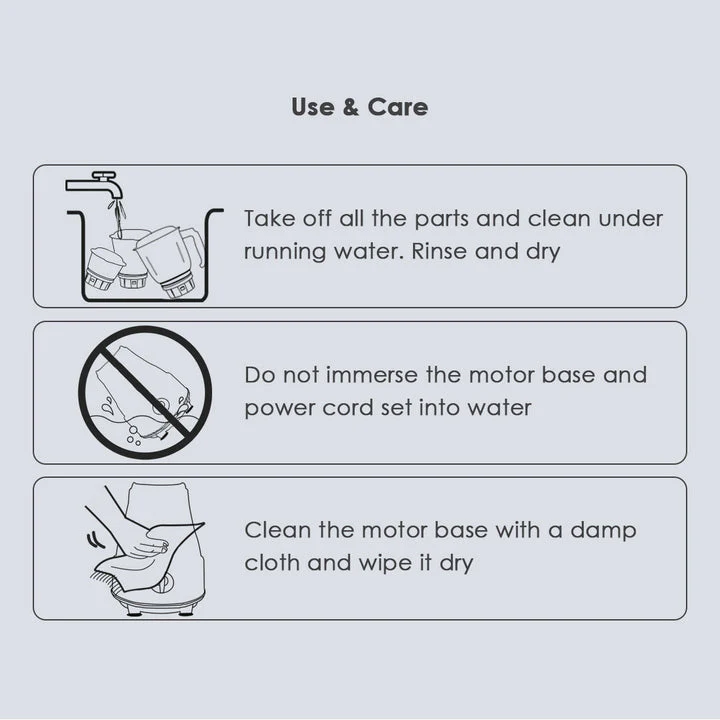 Use & Care

Take off all the parts and clean under running water. Rinse and dry

Do not immerse the motor base and power cord set into water

Clean the motor base with a damp cloth and wipe it dry